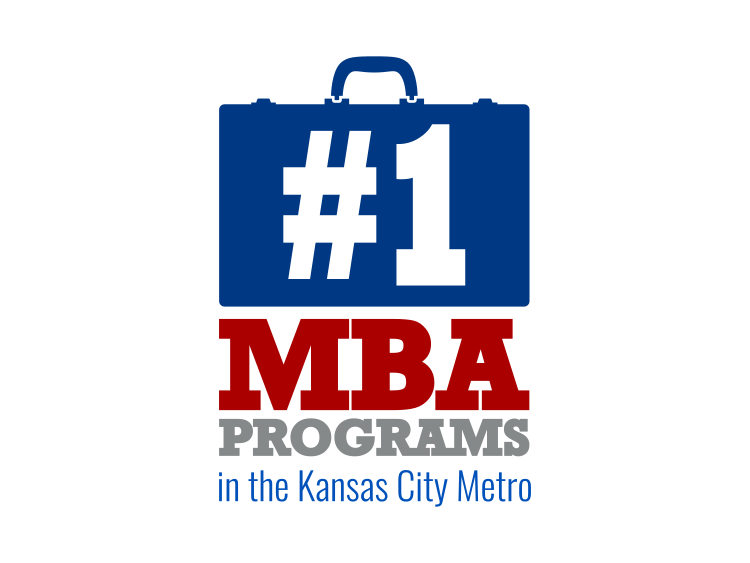 #1
MBA
PROGRAMS
in the Kansas City Metro